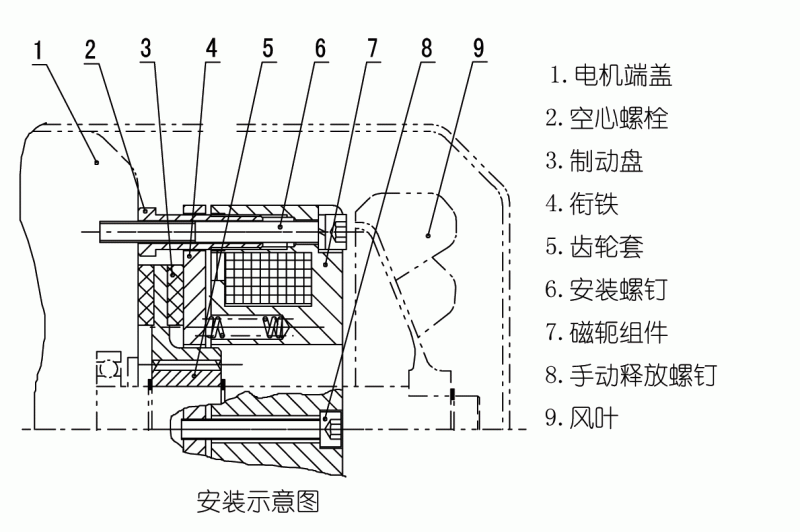 1 2 3 4 5 6 7 8 9

1. 电机端盖
2. 空心螺栓
3. 制动盘
4. 衔铁
5. 齿轮套
6. 安装螺钉
7. 磁轭组件
8. 手动释放螺钉
9. 风叶

安装示意图